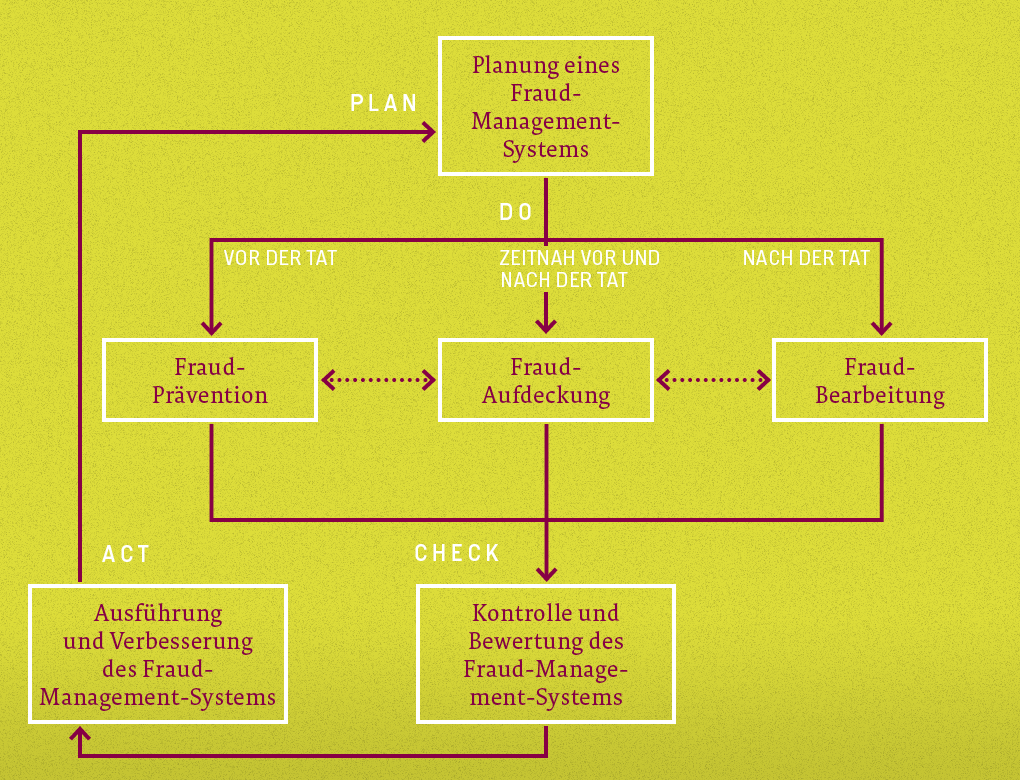 PLAN

Planung eines Fraud-Management-Systems

DO

VOR DER TAT

ZEITNAH VOR UND NACH DER TAT

NACH DER TAT

Fraud-Prävention

Fraud-Aufdeckung

Fraud-Bearbeitung

ACT

CHECK

Ausführung und Verbesserung des Fraud-Management-Systems

Kontrolle und Bewertung des Fraud-Management-Systems